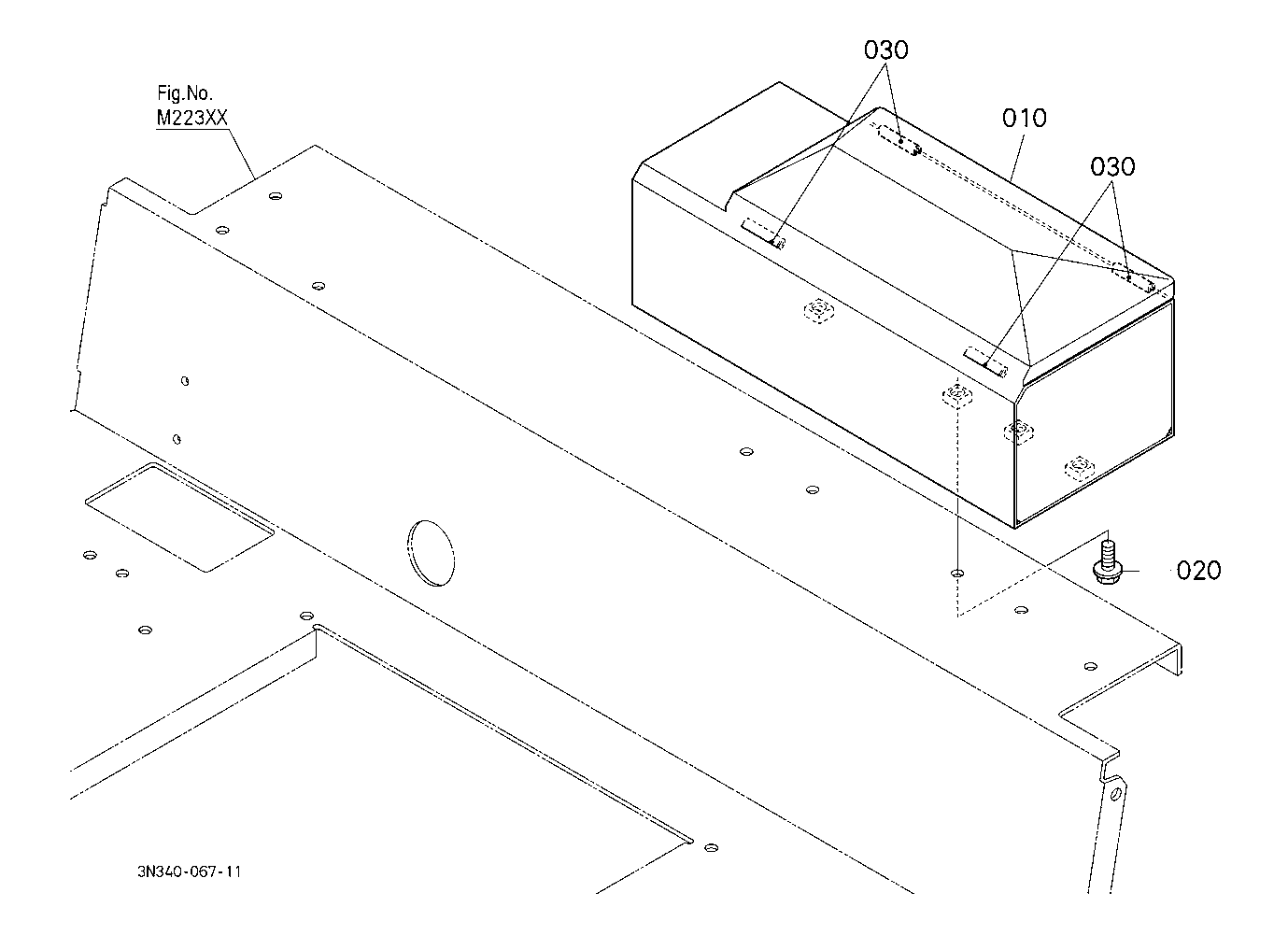 Fig.No.
M223XX

030

010

030

020

3N340-067-11